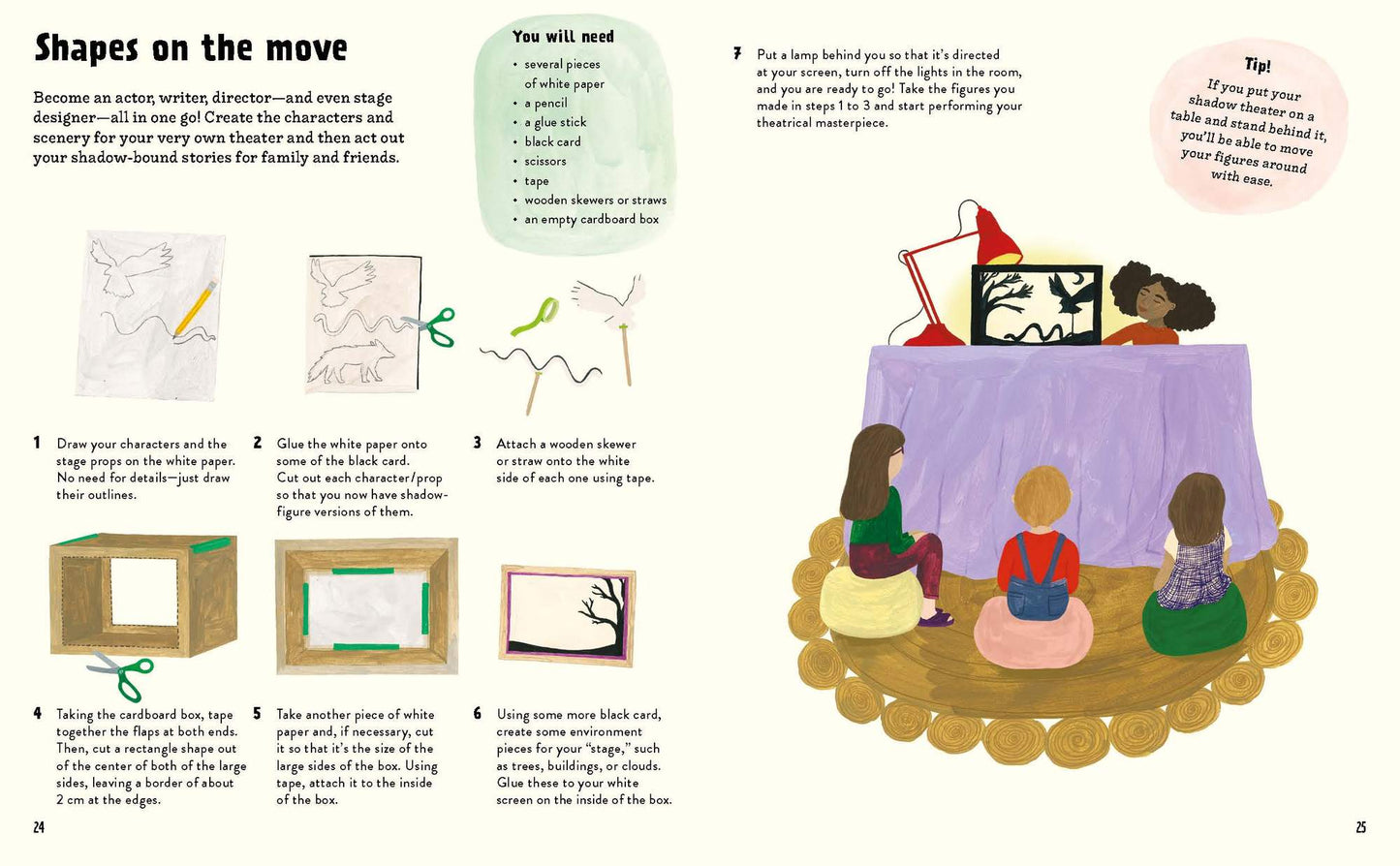 Shapes on the move

Become an actor, writer, director—and even stage designer—all in one go! Create the characters and scenery for your very own theater and then act out your shadow-bound stories for family and friends.

You will need
• several pieces of white paper
• a pencil
• a glue stick
• black card
• scissors
• tape
• wooden skewers or straws
• an empty cardboard box

1 Draw your characters and the stage props on the white paper. No need for details—just draw their outlines.

2 Glue the white paper onto some of the black card. Cut out each character/prop so that you now have shadow-figure versions of them.

3 Attach a wooden skewer or straw onto the white side of each one using tape.

4 Taking the cardboard box, tape together the flaps at both ends. Then, cut a rectangle shape out of the center of both of the large sides, leaving a border of about 2 cm at the edges.

5 Take another piece of white paper and, if necessary, cut it so that it's the size of the large sides of the box. Using tape, attach it to the inside of the box.

6 Using some more black card, create some environment pieces for your "stage," such as trees, buildings, or clouds. Glue these to your white screen on the inside of the box.

24

7 Put a lamp behind you so that it's directed at your screen, turn off the lights in the room, and you are ready to go! Take the figures you made in steps 1 to 3 and start performing your theatrical masterpiece.

Tip!
If you put your shadow theater on a table and stand behind it, you'll be able to move your figures around with ease.

25