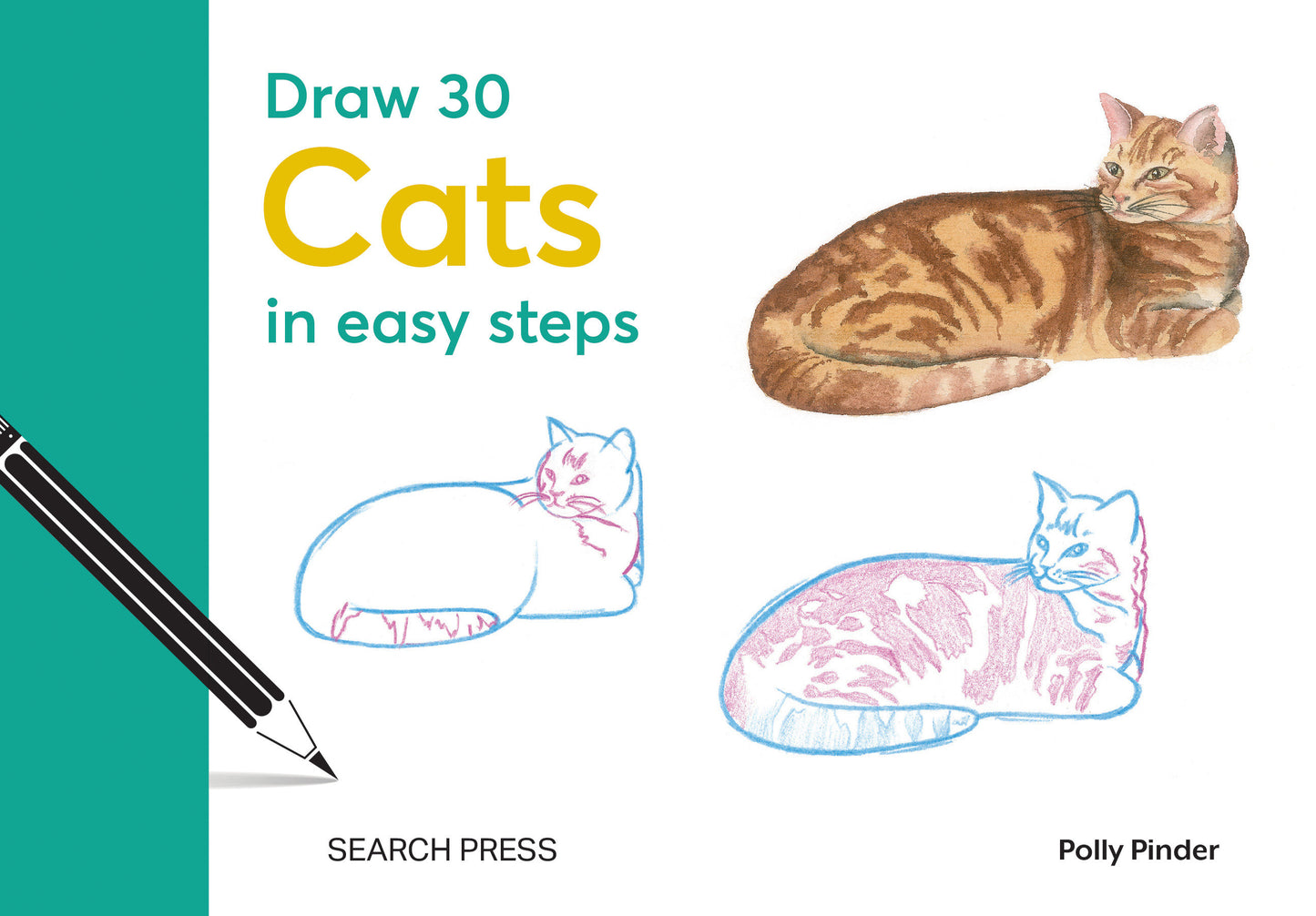 Draw 30
Cats
in easy steps

SEARCH PRESS

Polly Pinder